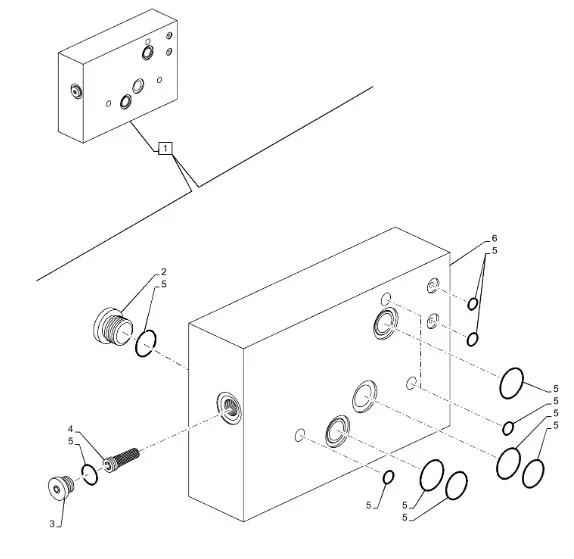 1
6
5
2
5
5
5
5
5
4
5
3
5
5
5