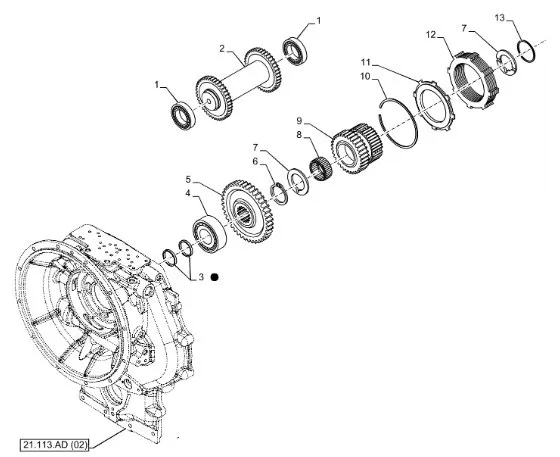 1
2
1
13
7
12
11
10
9
8
7
6
5
4
3 ●
21.113.AD (02)